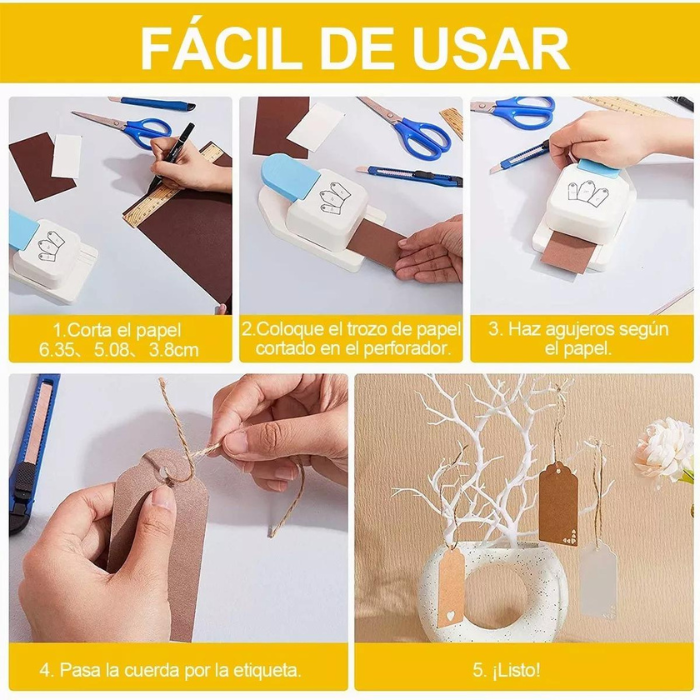 FÁCIL DE USAR

1.Corta el papel 6.35、5.08、3.8cm

2.Coloque el trozo de papel cortado en el perforador.

3. Haz agujeros según el papel.

4. Pasa la cuerda por la etiqueta.

5. ¡Listo!